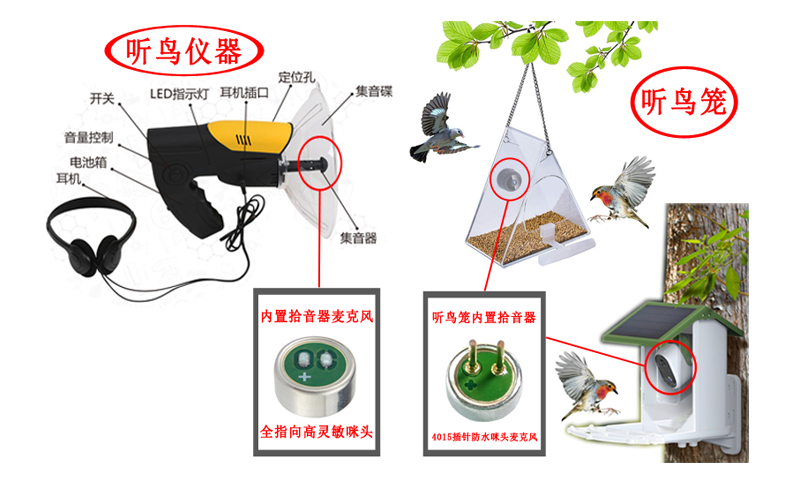 听鸟仪器

开关
LED指示灯
耳机插口
定位孔
集音碟
音量控制
电池箱
耳机
集音器

内置拾音器麦克风

全指向高灵敏咪头

听鸟笼

听鸟笼内置拾音器

4015插针防水咪头麦克风